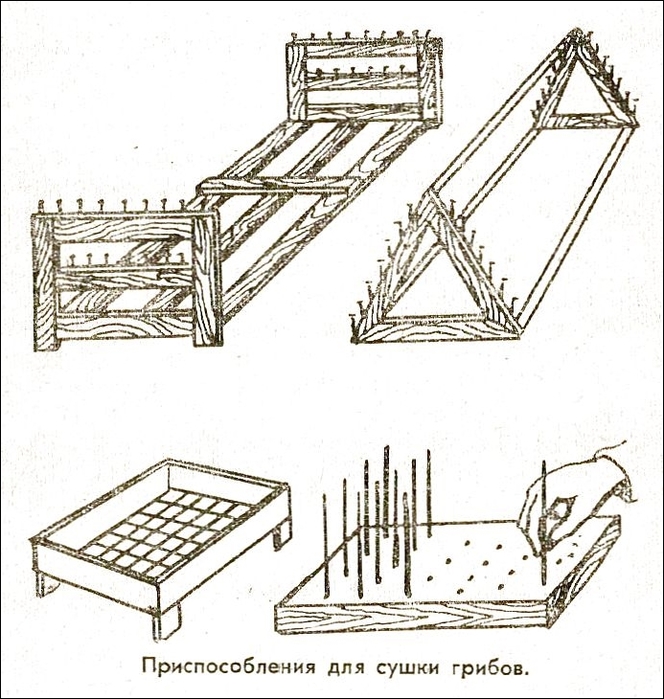 Приспособления для сушки грибов.